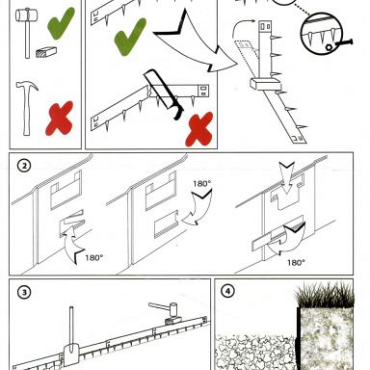 2

180°

180°

180°

3

4