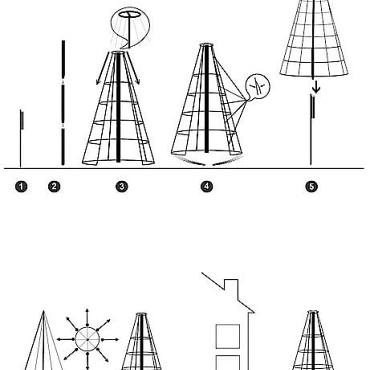 1

2

3

4

5