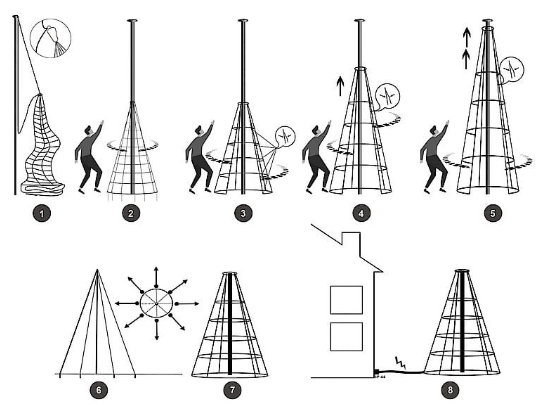 1

2

3

4

5

6

7

8